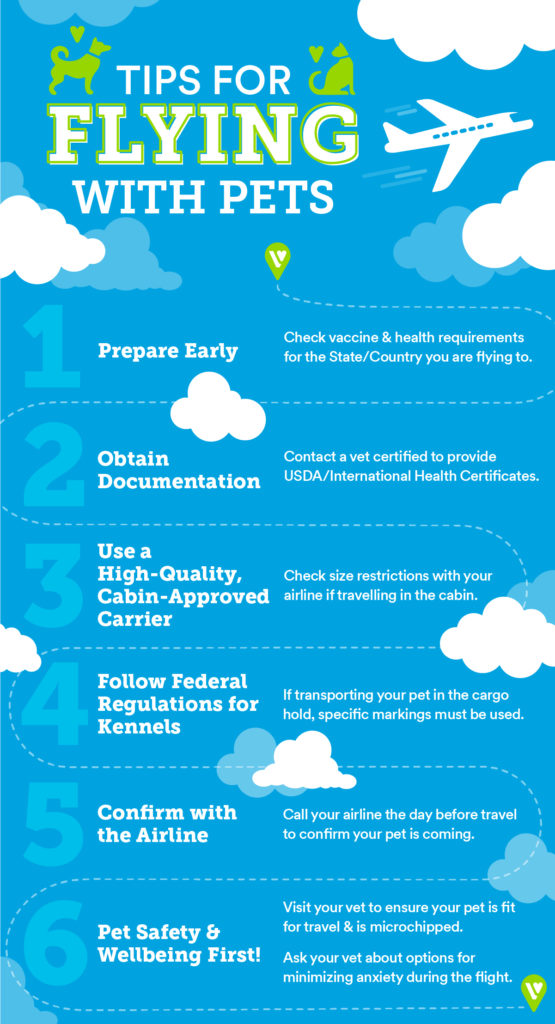 TIPS FOR FLYING WITH PETS

1 Prepare Early
Check vaccine & health requirements for the State/Country you are flying to.

2 Obtain Documentation
Contact a vet certified to provide USDA/International Health Certificates.

3 Use a High-Quality, Cabin-Approved Carrier
Check size restrictions with your airline if travelling in the cabin.

4 Follow Federal Regulations for Kennels
If transporting your pet in the cargo hold, specific markings must be used.

5 Confirm with the Airline
Call your airline the day before travel to confirm your pet is coming.

6 Pet Safety & Wellbeing First!
Visit your vet to ensure your pet is fit for travel & is microchipped.

Ask your vet about options for minimizing anxiety during the flight.